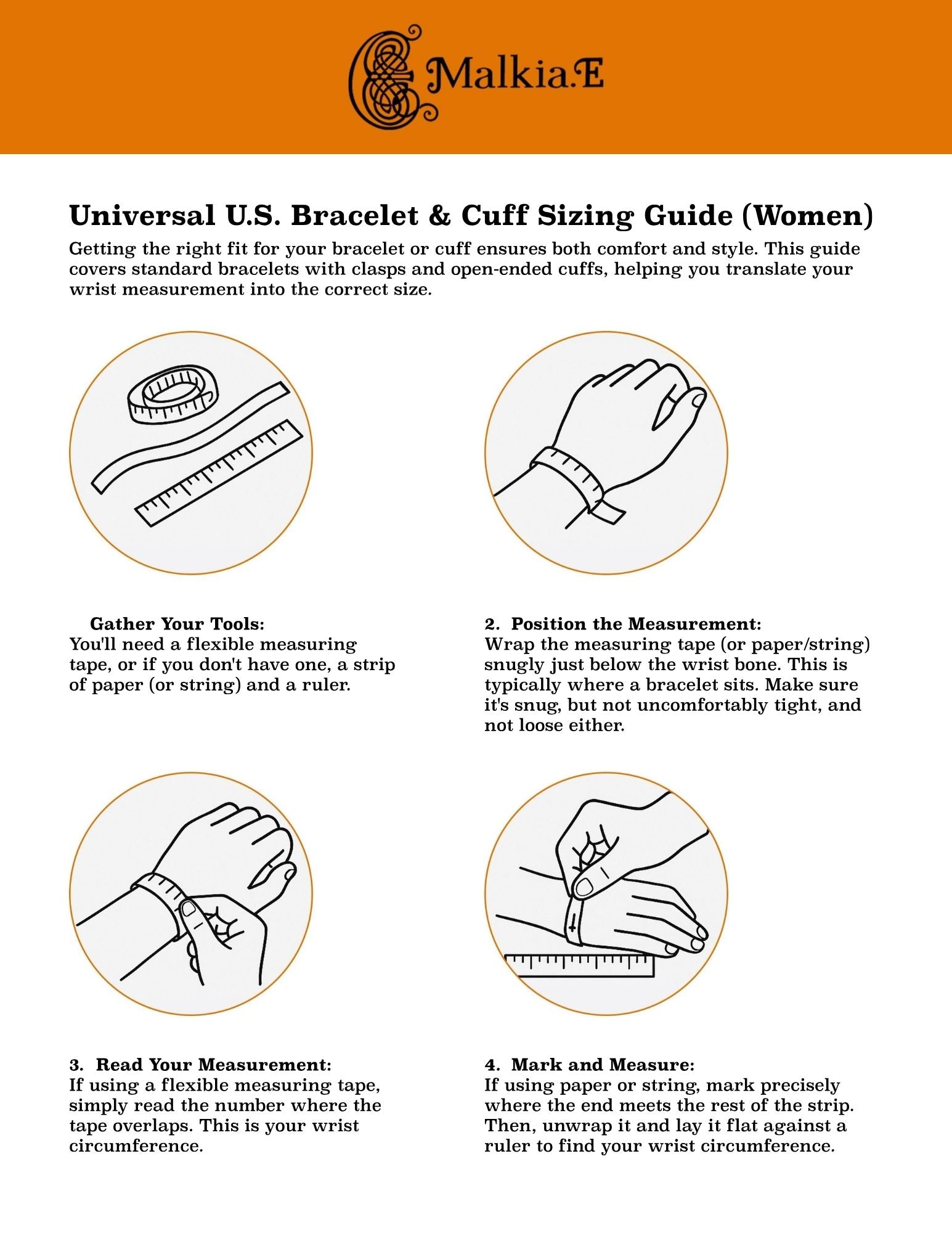 Malkia.E

Universal U.S. Bracelet & Cuff Sizing Guide (Women)

Getting the right fit for your bracelet or cuff ensures both comfort and style. This guide covers standard bracelets with clasps and open-ended cuffs, helping you translate your wrist measurement into the correct size.

Gather Your Tools:
You'll need a flexible measuring tape, or if you don't have one, a strip of paper (or string) and a ruler.

2. Position the Measurement:
Wrap the measuring tape (or paper/string) snugly just below the wrist bone. This is typically where a bracelet sits. Make sure it's snug, but not uncomfortably tight, and not loose either.

3. Read Your Measurement:
If using a flexible measuring tape, simply read the number where the tape overlaps. This is your wrist circumference.

4. Mark and Measure:
If using paper or string, mark precisely where the end meets the rest of the strip. Then, unwrap it and lay it flat against a ruler to find your wrist circumference.